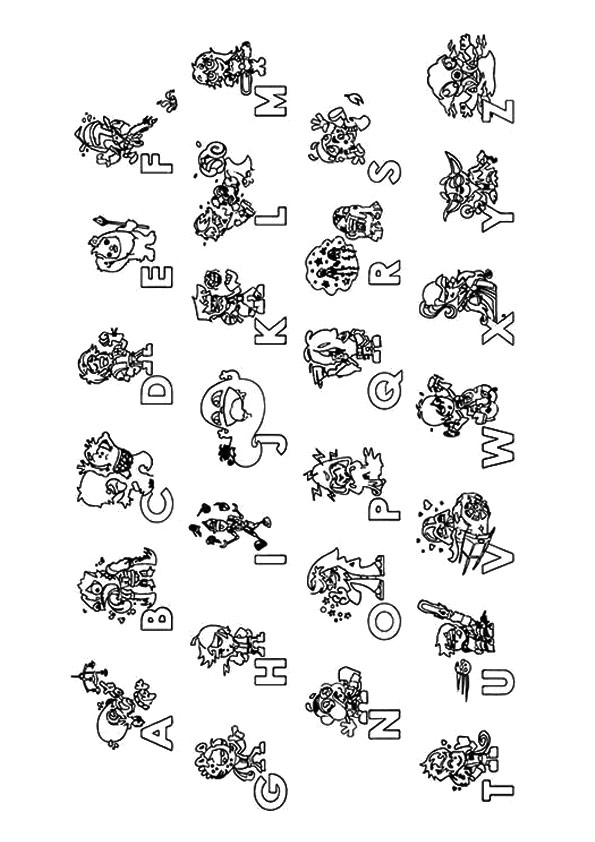 A B C D E F
G H I J K L M
N O P Q R S
T U V W X Y Z